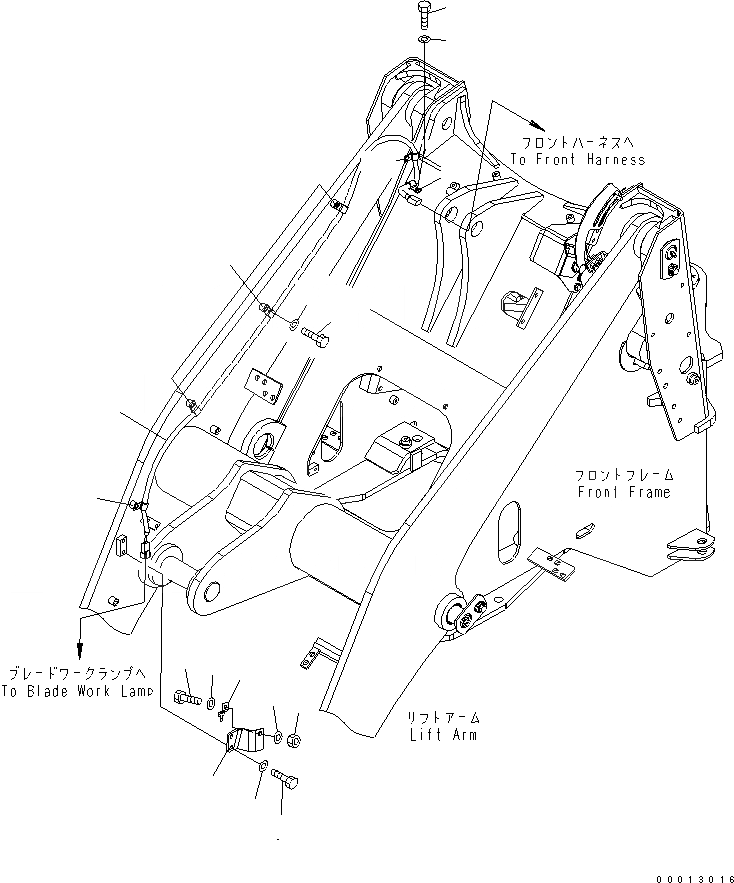 フロントハーネスへ
To Front Harness

フロントフレーム
Front Frame

ブレードワークランプへ
To Blade Work Lamp

リフトアーム
Lift Arm

00013016