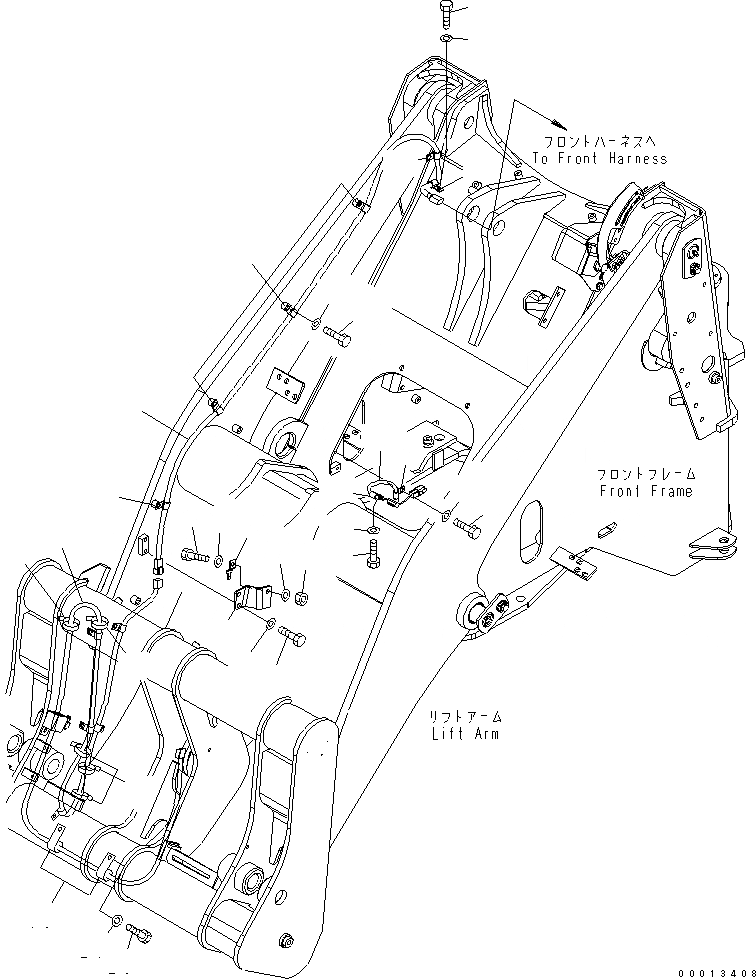 フロントハーネスへ
To Front Harness

フロントフレーム
Front Frame

リフトアーム
Lift Arm

00013408