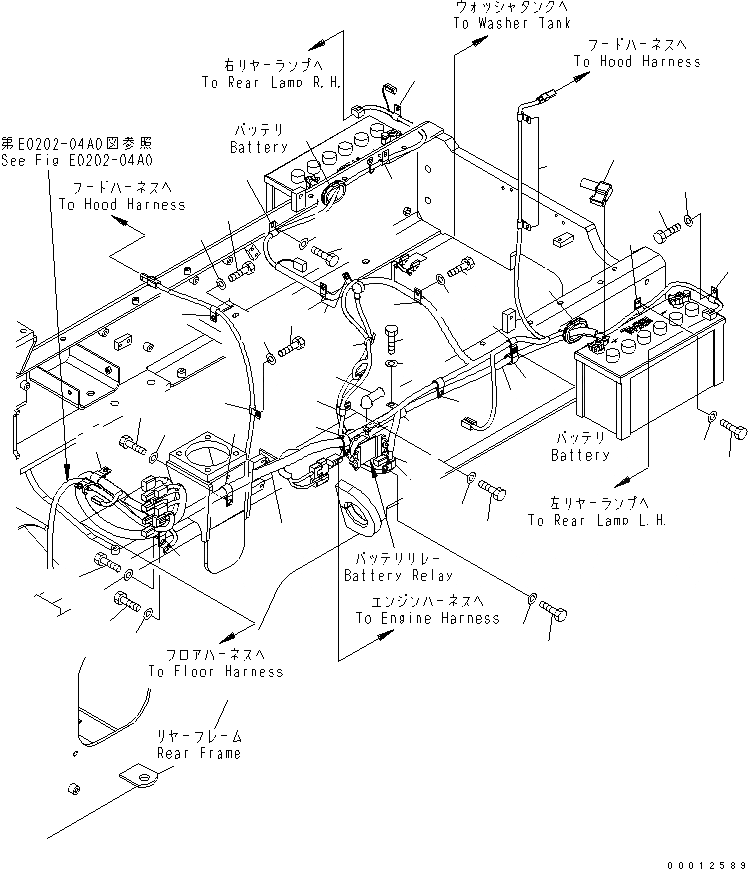 ウォッシャタンクへ
To Washer Tank

フードハーネスへ
To Hood Harness

右リヤーランプへ
To Rear Lamp R.H.

バッテリ
Battery

第E0202-04A0図参照
See Fig E0202-04A0

フードハーネスへ
To Hood Harness

バッテリ
Battery

左リヤーランプへ
To Rear Lamp L.H.

バッテリリレー
Battery Relay

エンジンハーネスへ
To Engine Harness

フロアハーネスへ
To Floor Harness

リヤーフレーム
Rear Frame

00012589