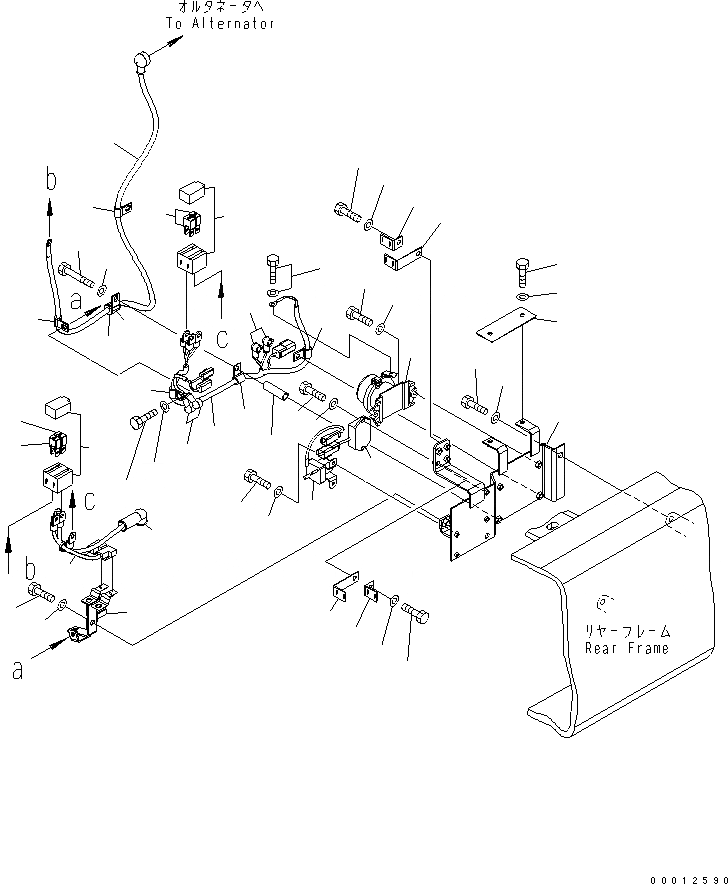 オルタネータへ
To Alternator

b

a

c

c

b

a

リヤーフレーム
Rear Frame

00012590