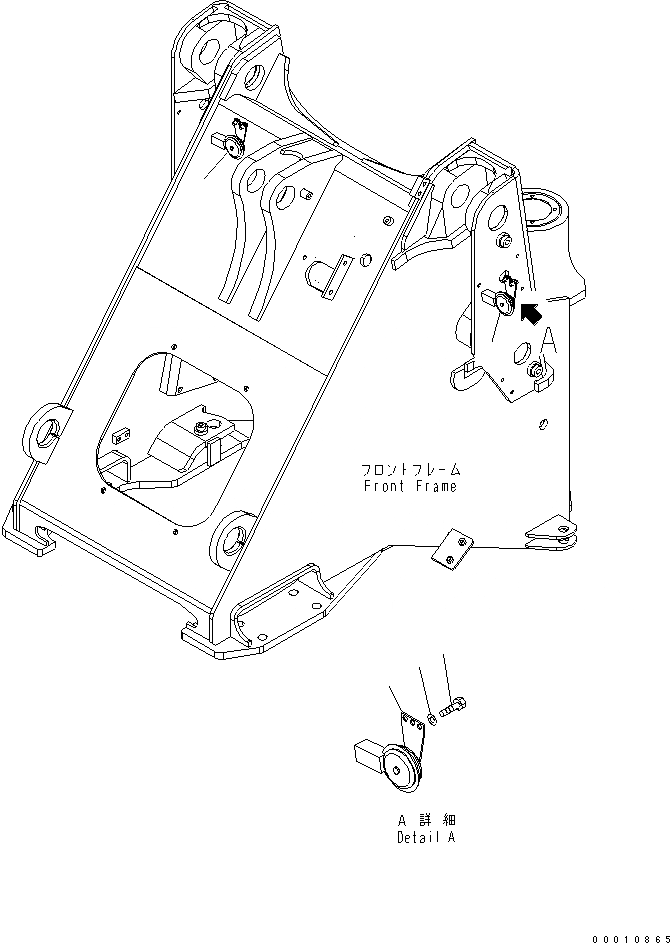 A

フロントフレーム
Front Frame

A 詳細
Detail A

00010865