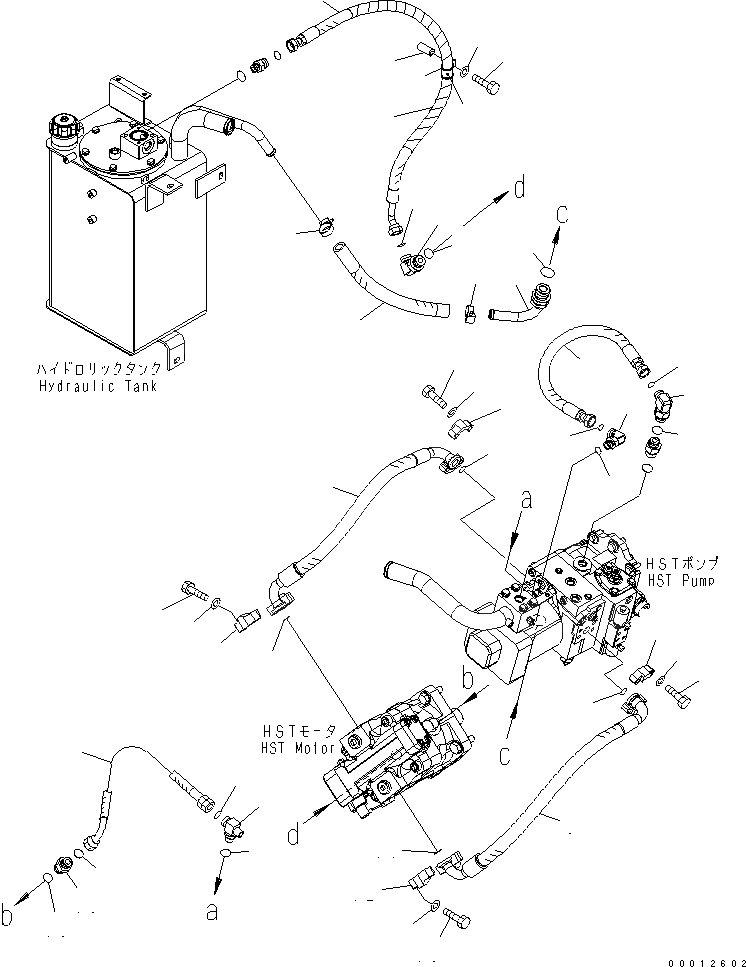 d
c
ハイドロリックタンク
Hydraulic Tank
a
HSTポンプ
HST Pump
b
HSTモータ
HST Motor
c
d
b
a
00012602