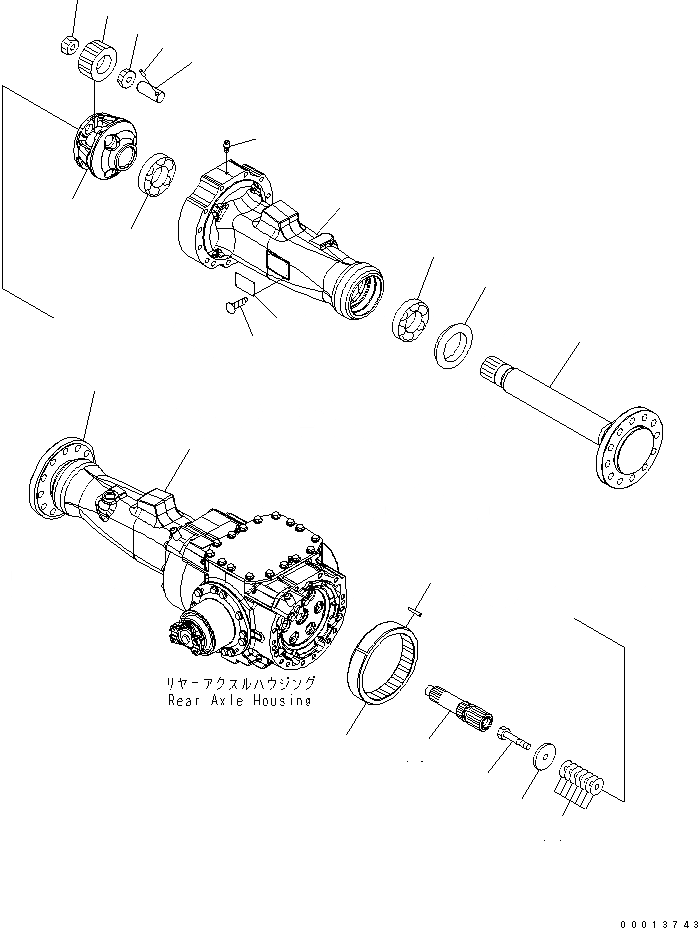 リヤーアクスルハウジング
Rear Axle Housing

00013743