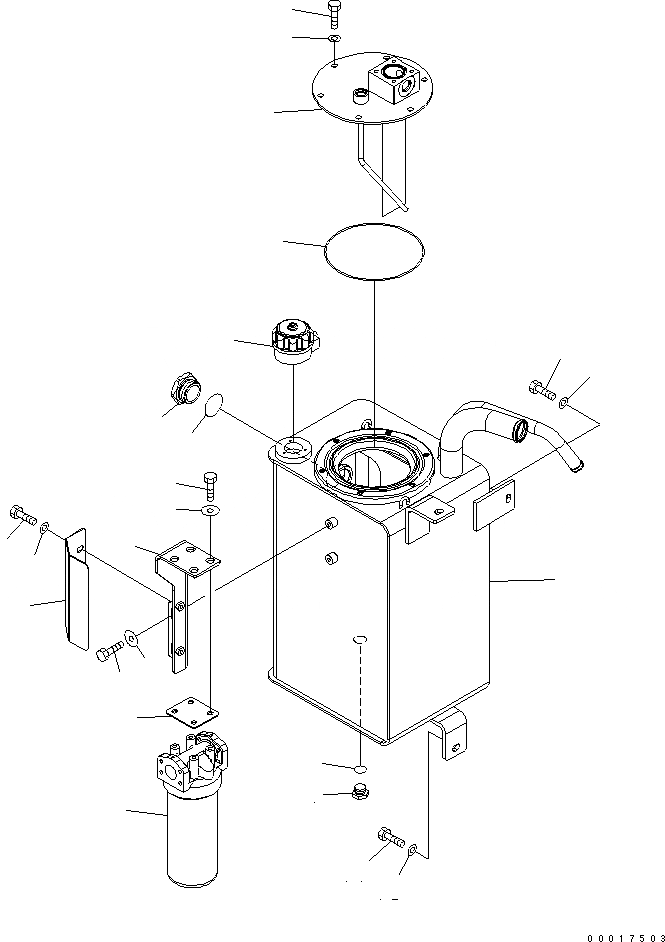 00017503