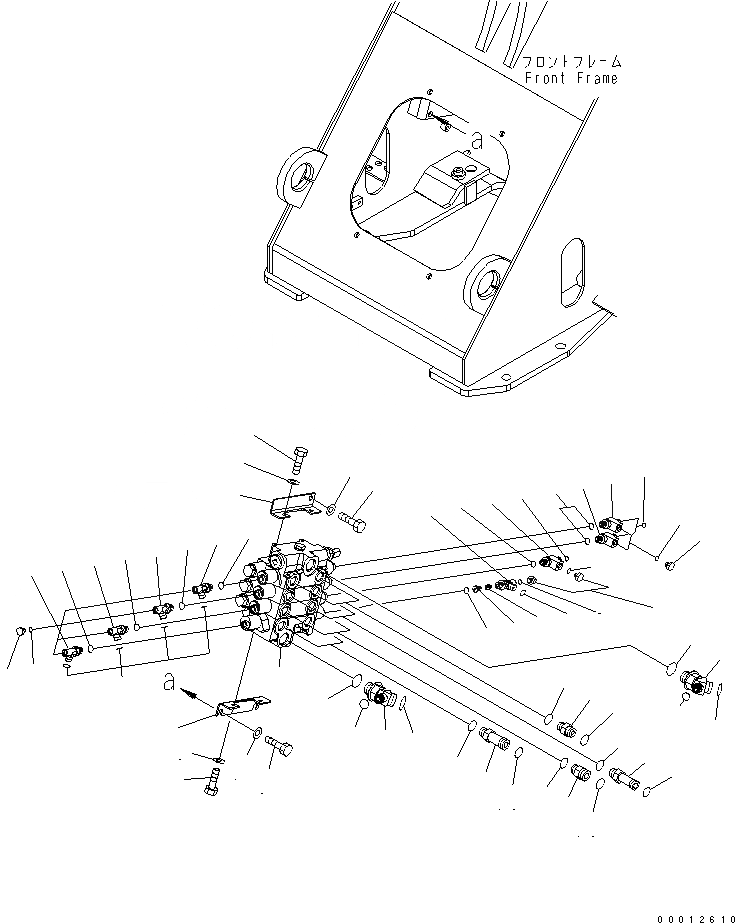 フロントフレーム
Front Frame

a

a

00012610