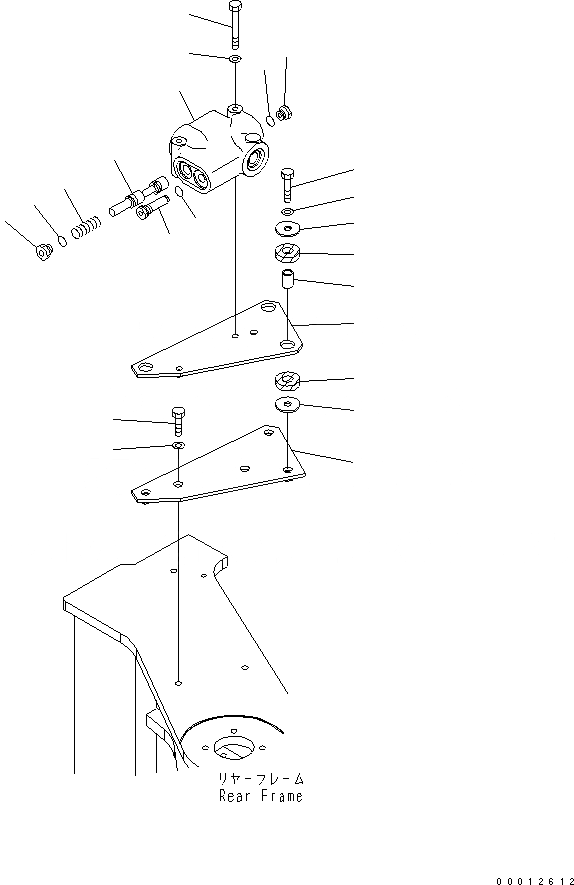 リヤーフレーム
Rear Frame

00012612