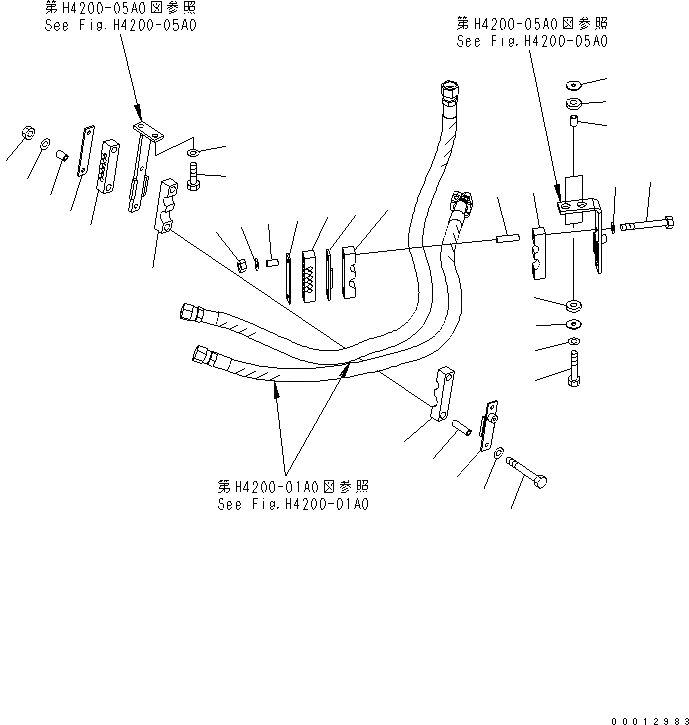 第H4200-05A0図参照
See Fig.H4200-05A0

第H4200-05A0図参照
See Fig.H4200-05A0

第H4200-01A0図参照
See Fig.H4200-01A0

00012983