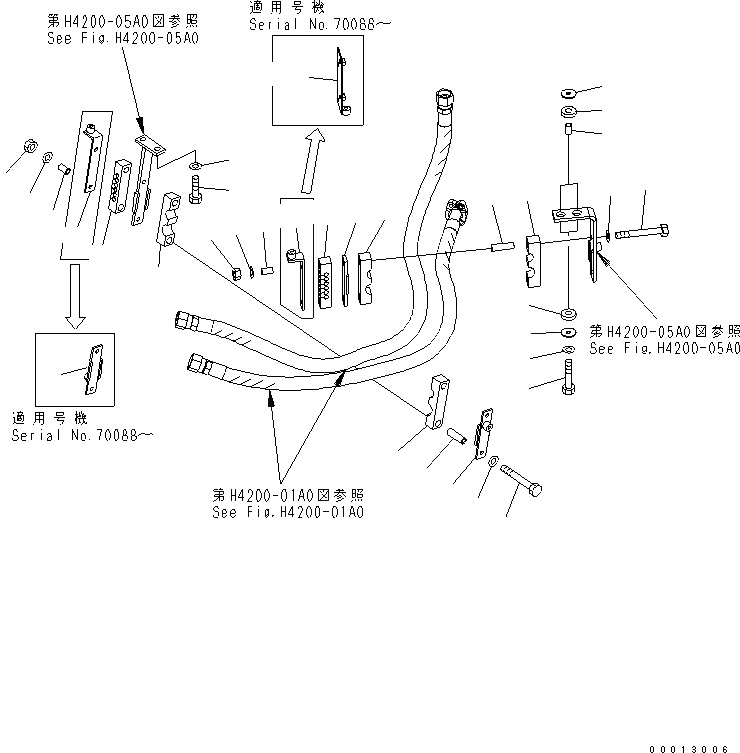 第H4200-05A0図参照
See Fig.H4200-05A0

適用号機
Serial No.70088～

第H4200-05A0図参照
See Fig.H4200-05A0

適用号機
Serial No.70088～

第H4200-01A0図参照
See Fig.H4200-01A0

00013006