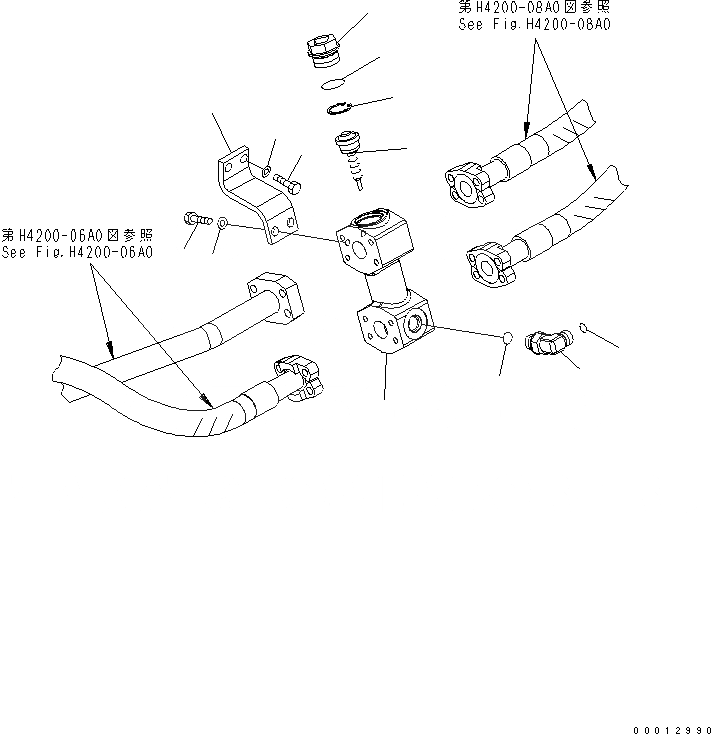 第H4200-08A0図参照
See Fig.H4200-08A0

第H4200-06A0図参照
See Fig.H4200-06A0

00012990