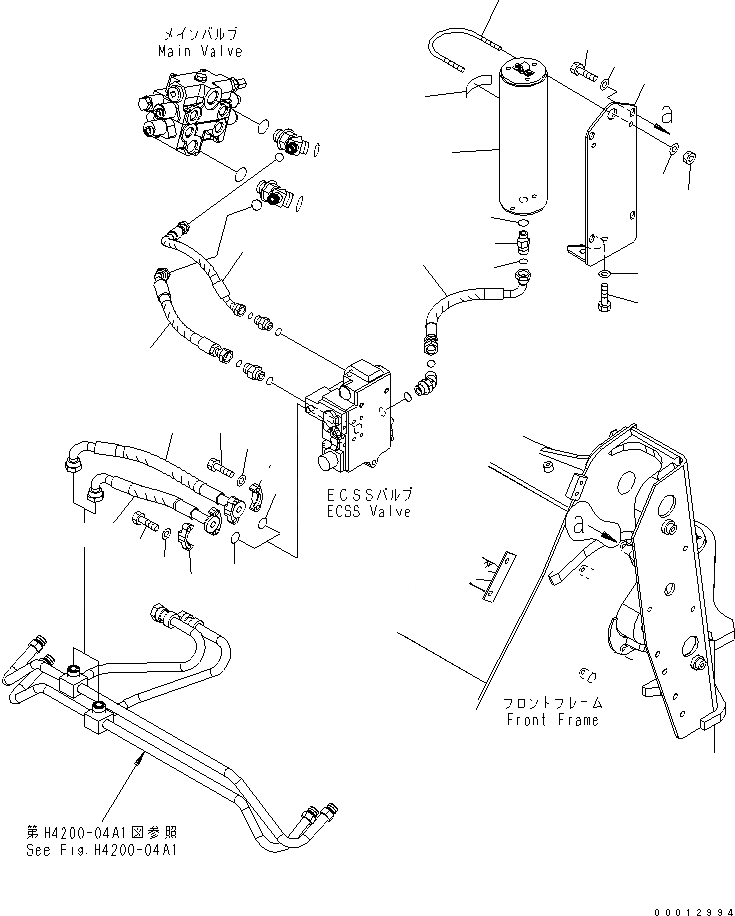 メインバルブ
Main Valve

a

ECSSバルブ
ECSS Valve

a

フロントフレーム
Front Frame

第H4200-04A1図参照
See Fig.H4200-04A1

00012994