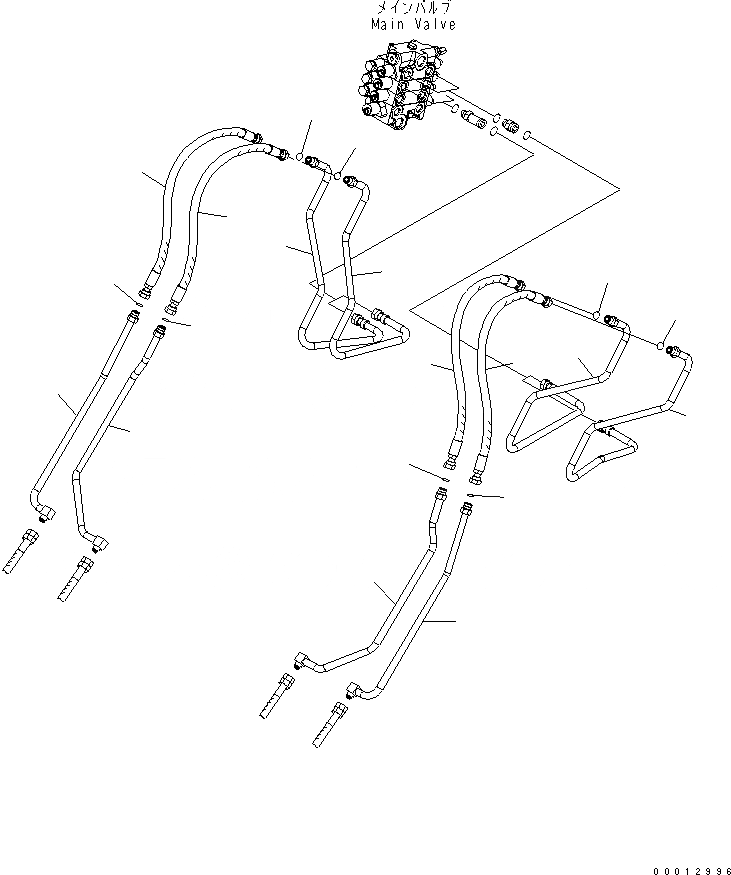 メインバルブ
Main Valve

00012996