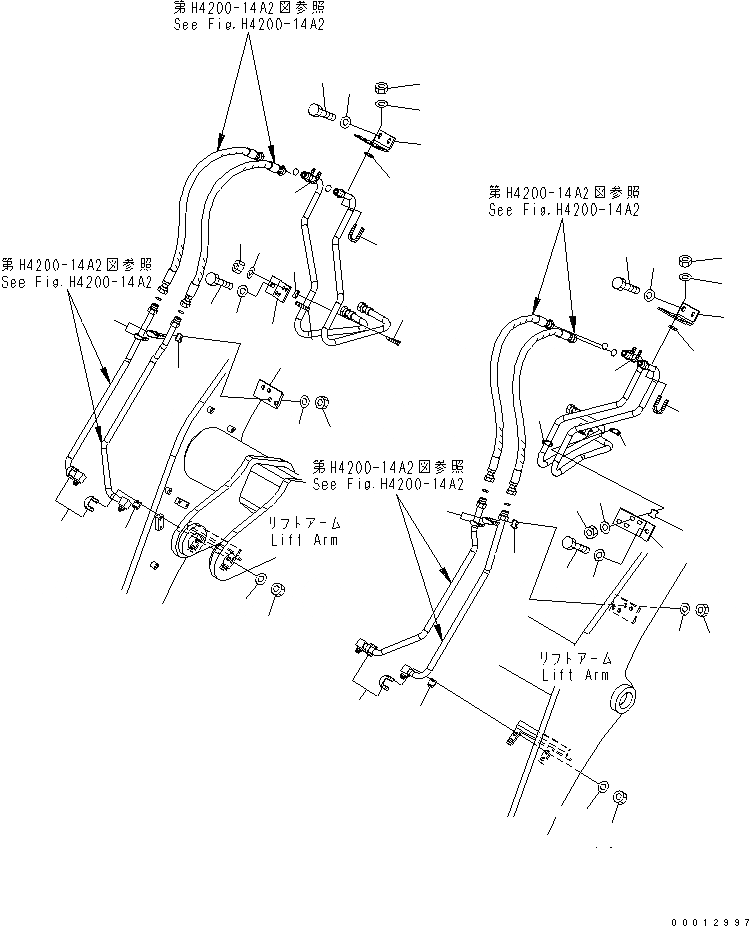 第H4200-14A2図参照
See Fig.H4200-14A2

第H4200-14A2図参照
See Fig.H4200-14A2

第H4200-14A2図参照
See Fig.H4200-14A2

第H4200-14A2図参照
See Fig.H4200-14A2

リフトアーム
Lift Arm

リフトアーム
Lift Arm

00012997