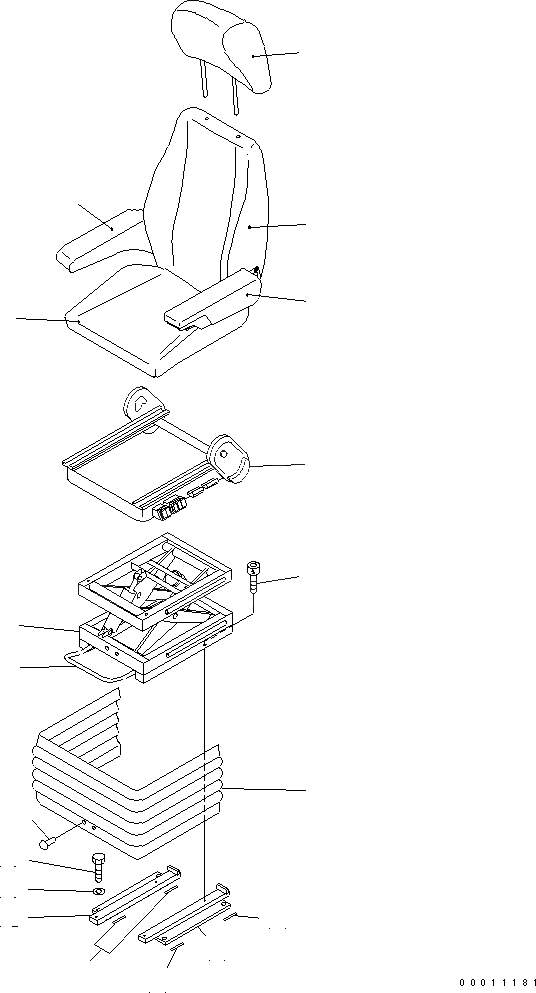 00011181