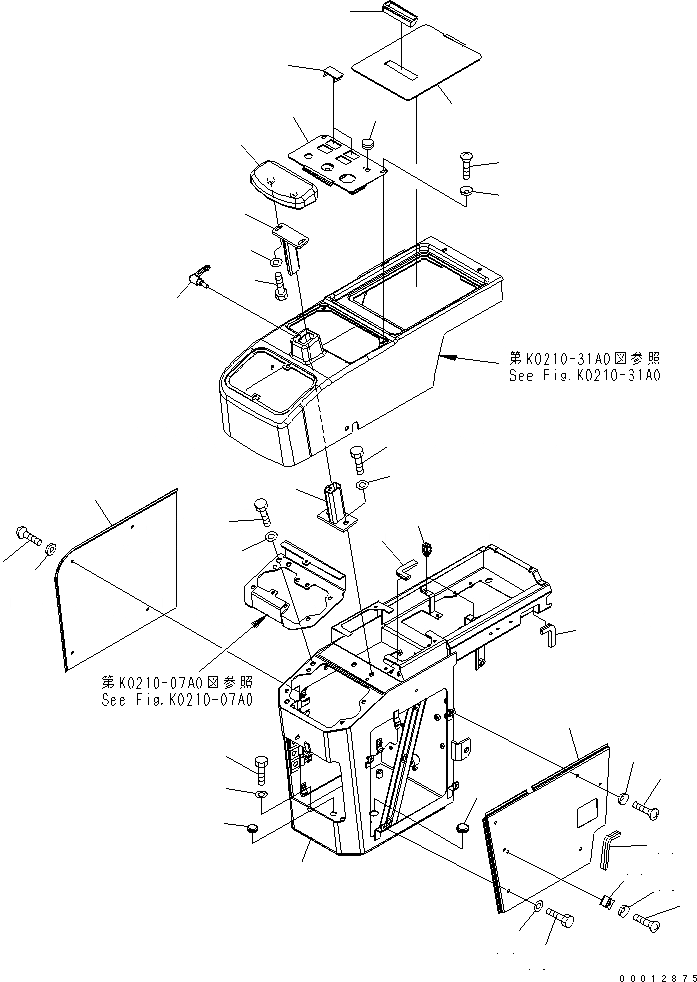 第K0210-31A0図参照
See Fig.K0210-31A0

第K0210-07A0図参照
See Fig.K0210-07A0

00012875