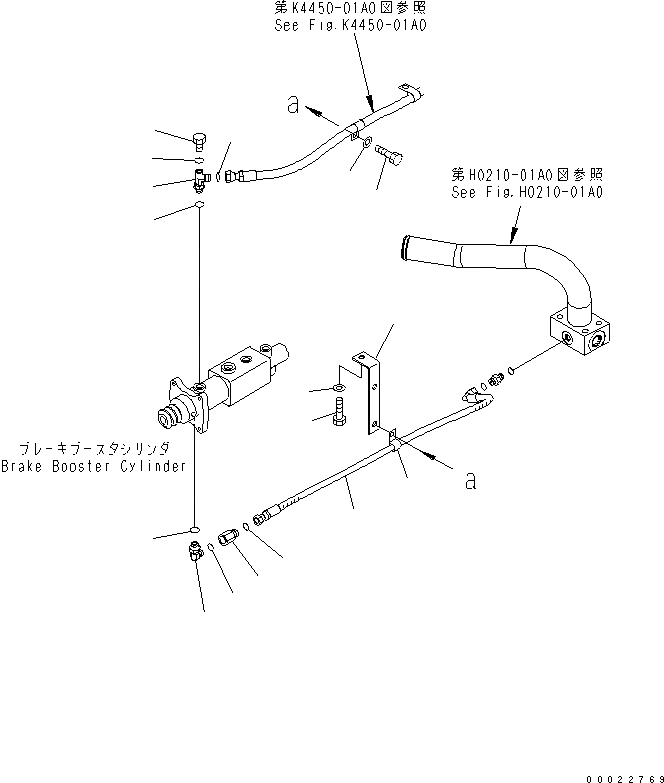 第K4450-01A0図参照
See Fig.K4450-01A0

a

第H0210-01A0図参照
See Fig.H0210-01A0

ブレーキブースタシリンダ
Brake Booster Cylinder

a

00022769