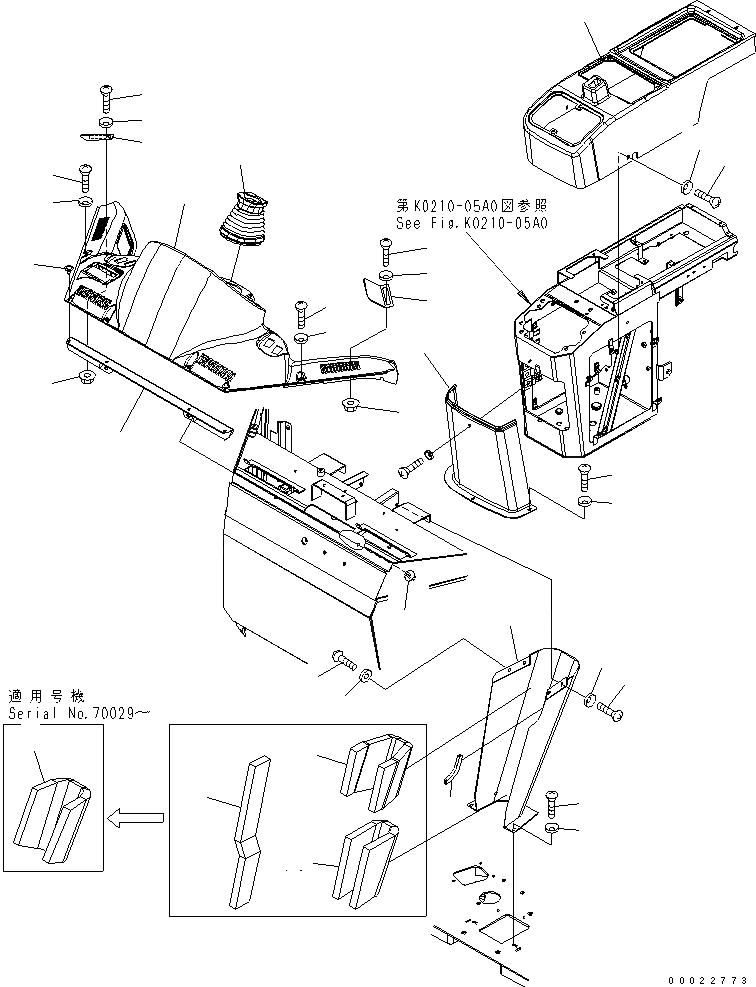 第K0210-05A0図参照
See Fig.K0210-05A0

適用号機
Serial No.70029~

00022773