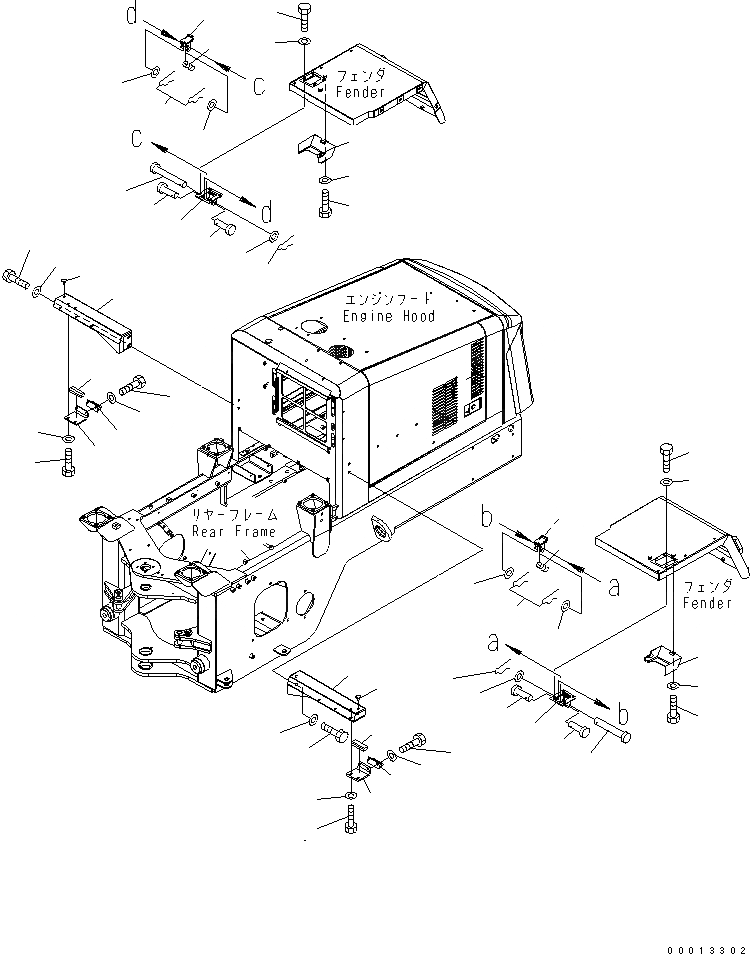 d
c
フェンダ
Fender
c
d
エンジンフード
Engine Hood
リヤーフレーム
Rear Frame
b
a
フェンダ
Fender
a
b
00013302