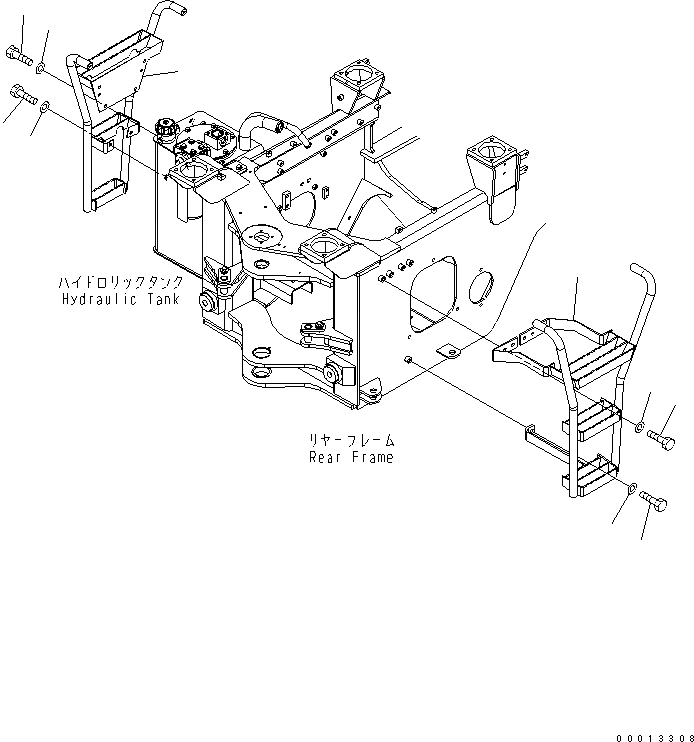 ハイドロリックタンク
Hydraulic Tank

リヤーフレーム
Rear Frame

00013308