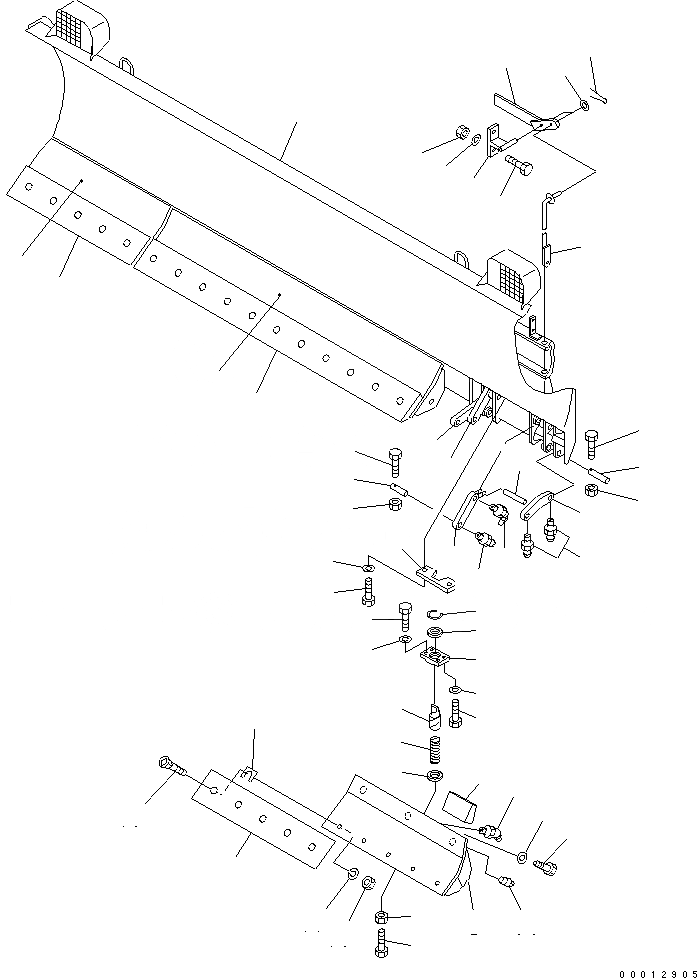 00012905