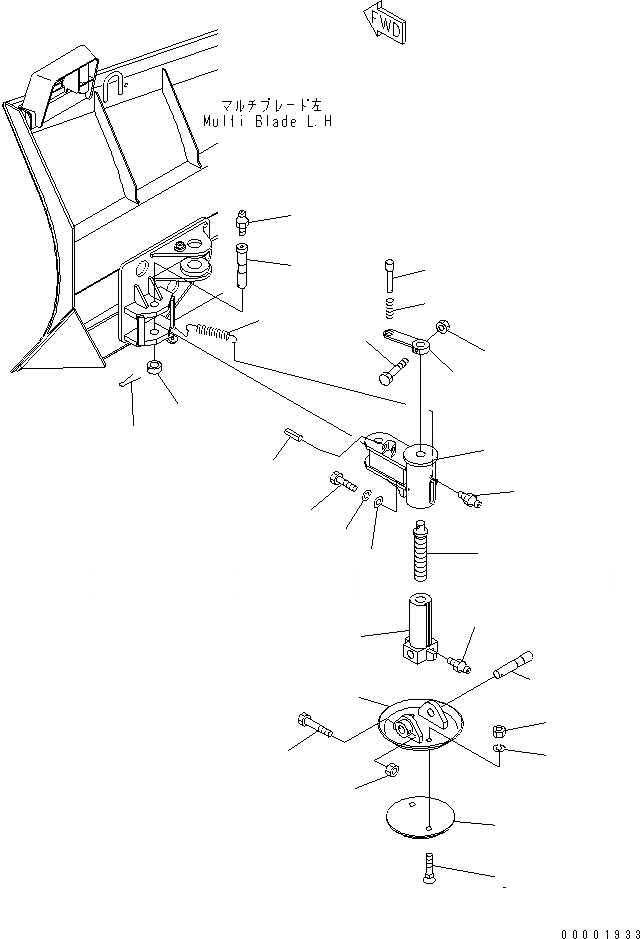 FWD

マルチブレード左
Multi Blade L.H

00001933