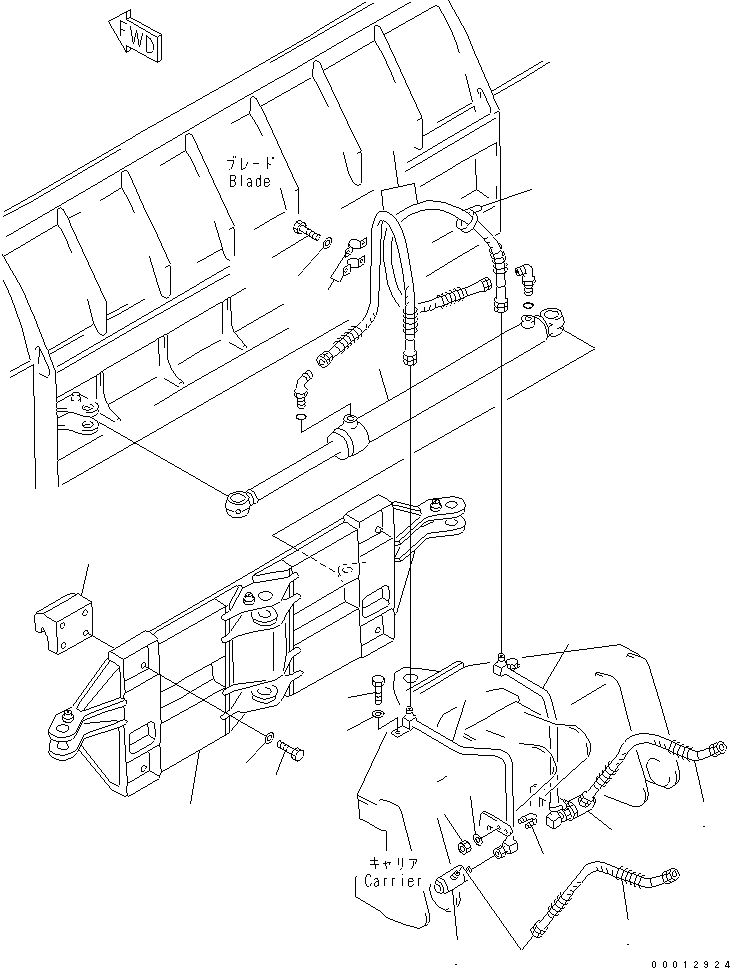 FWD

ブレード
Blade

キャリア
Carrier

00012924