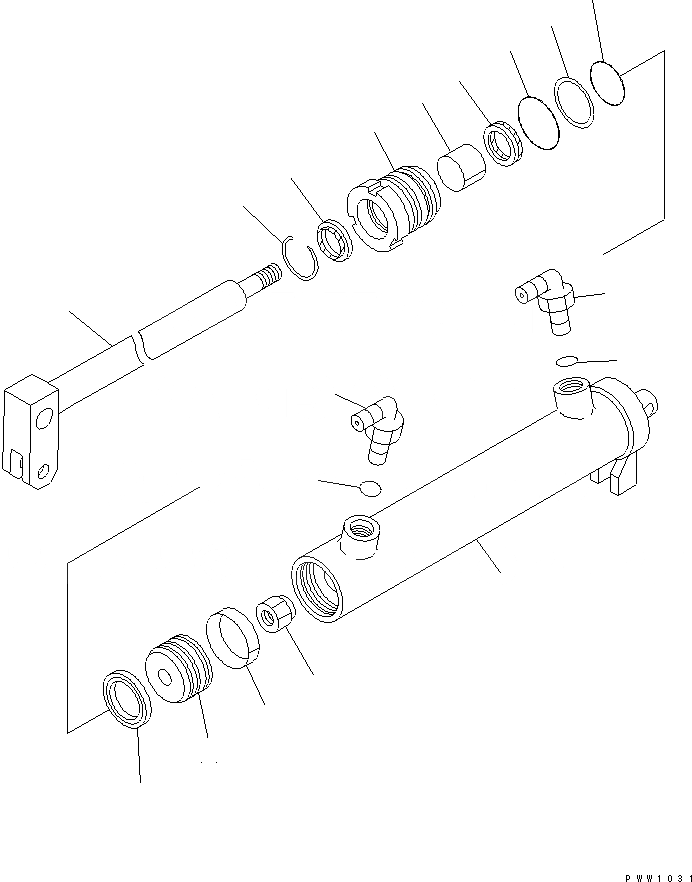 PWW1031