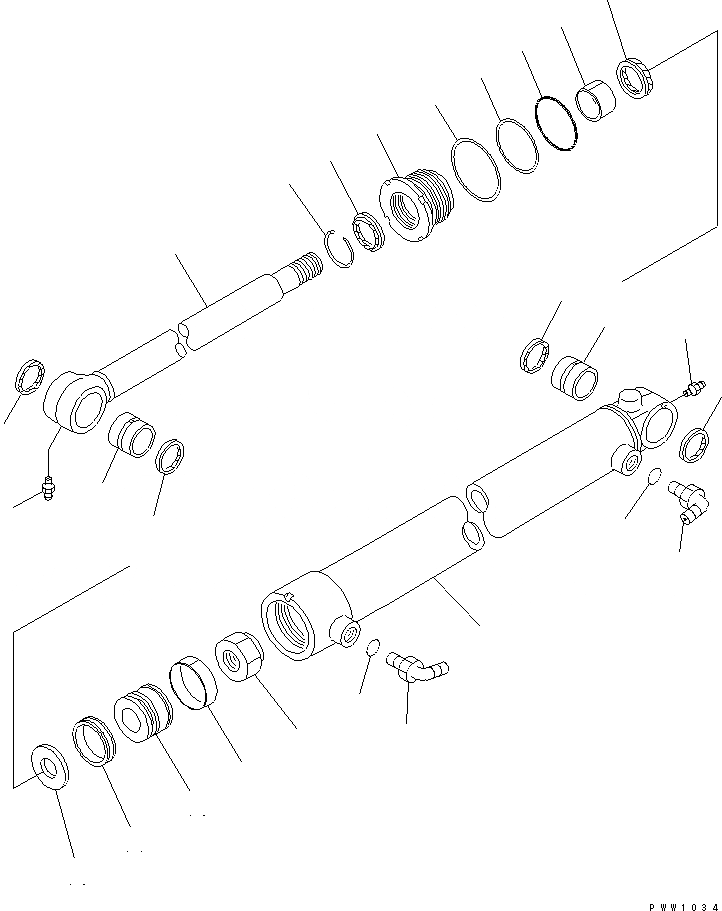 PWW1034