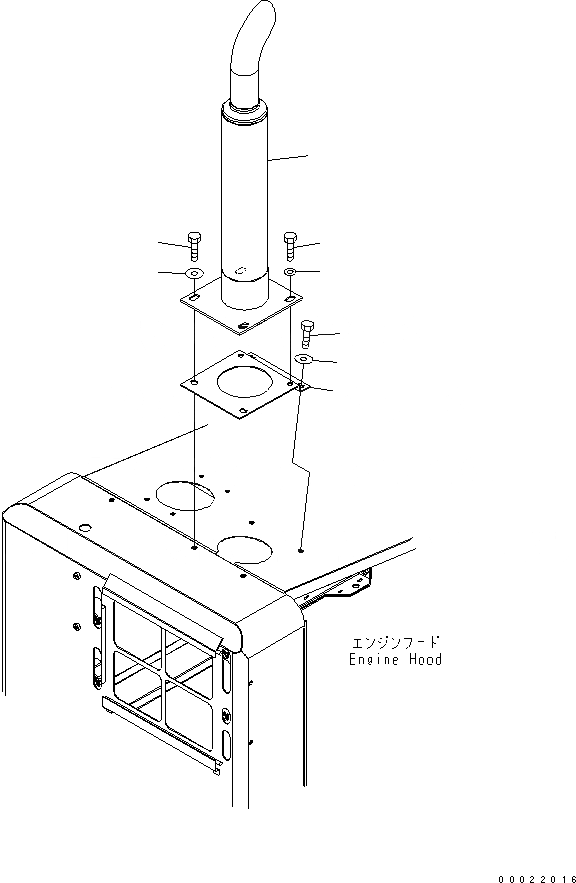 エンジンフード
Engine Hood

00022016