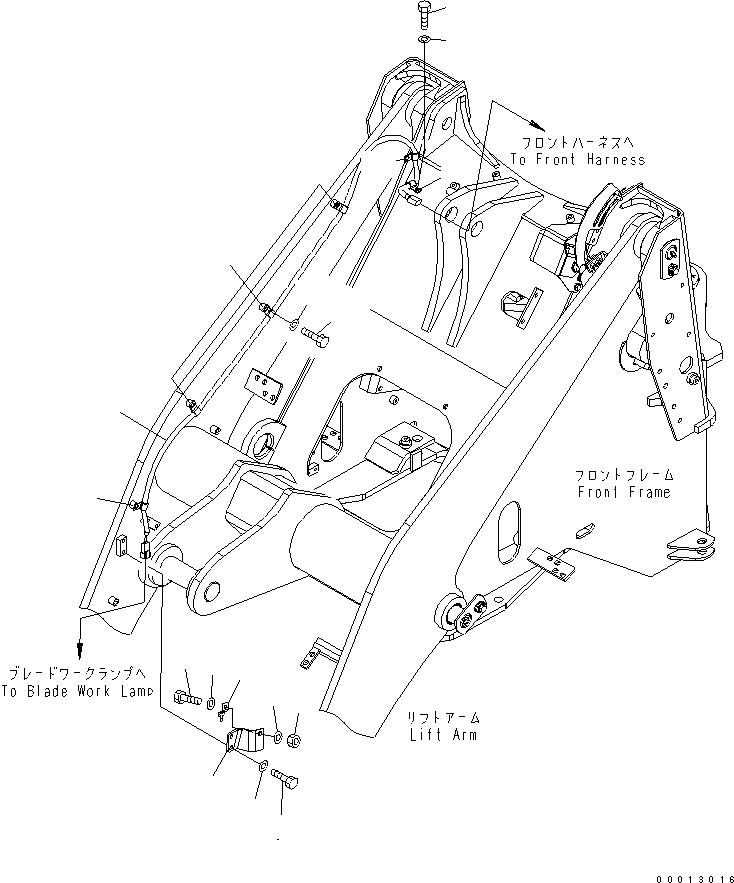 フロントハーネスへ
To Front Harness

フロントフレーム
Front Frame

ブレードワークランプへ
To Blade Work Lamp

リフトアーム
Lift Arm

00013016