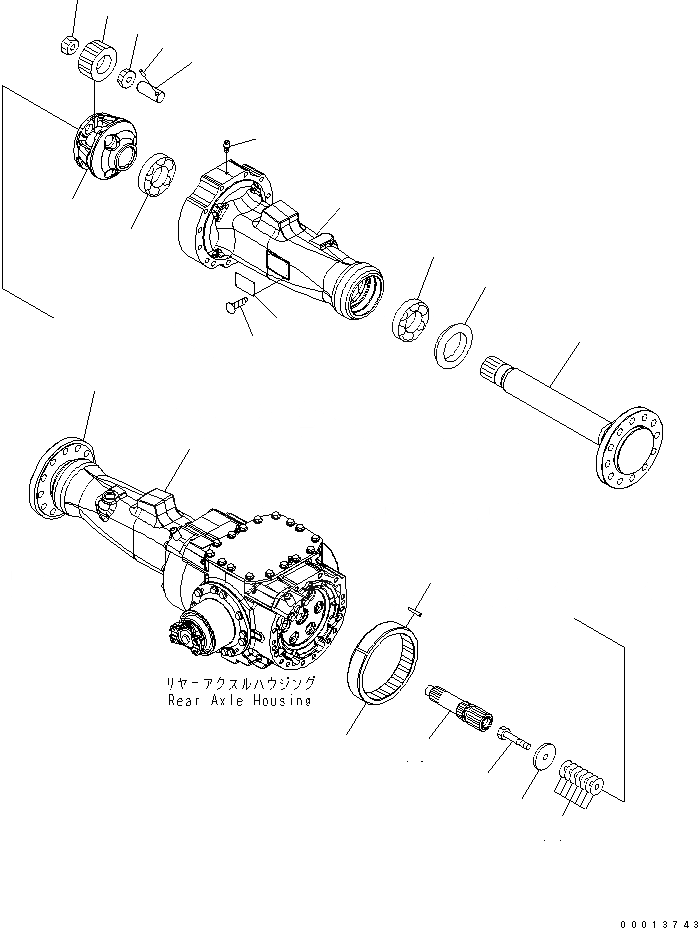 リヤーアクスルハウジング
Rear Axle Housing

00013743