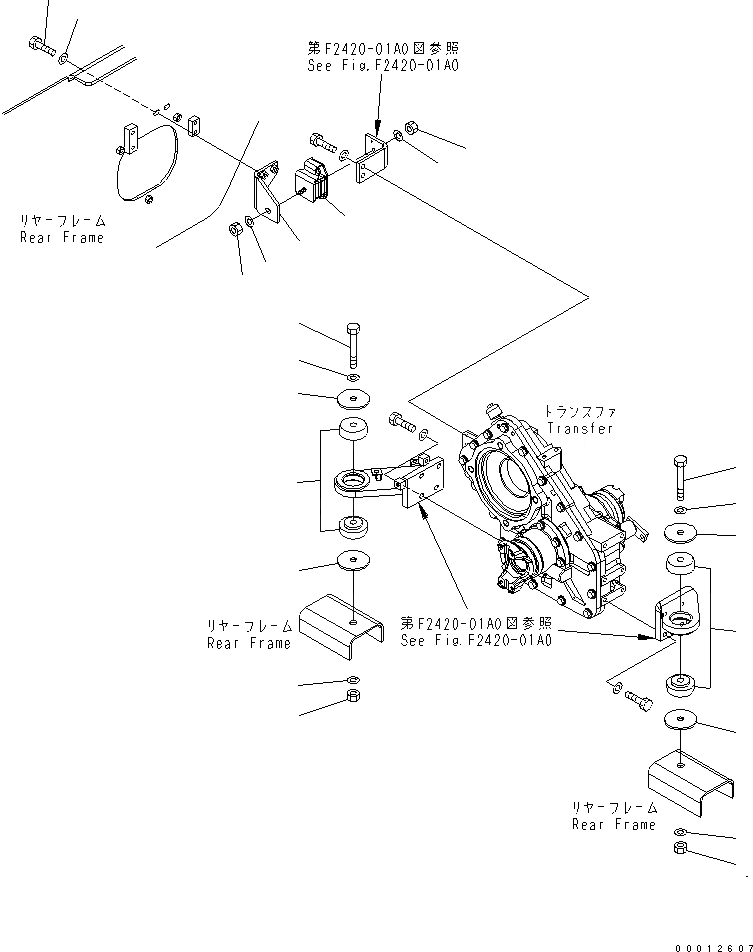 第F2420-01A0図参照
See Fig.F2420-01A0

リヤーフレーム
Rear Frame

トランスファ
Transfer

リヤーフレーム
Rear Frame

第F2420-01A0図参照
See Fig.F2420-01A0

リヤーフレーム
Rear Frame

00012607