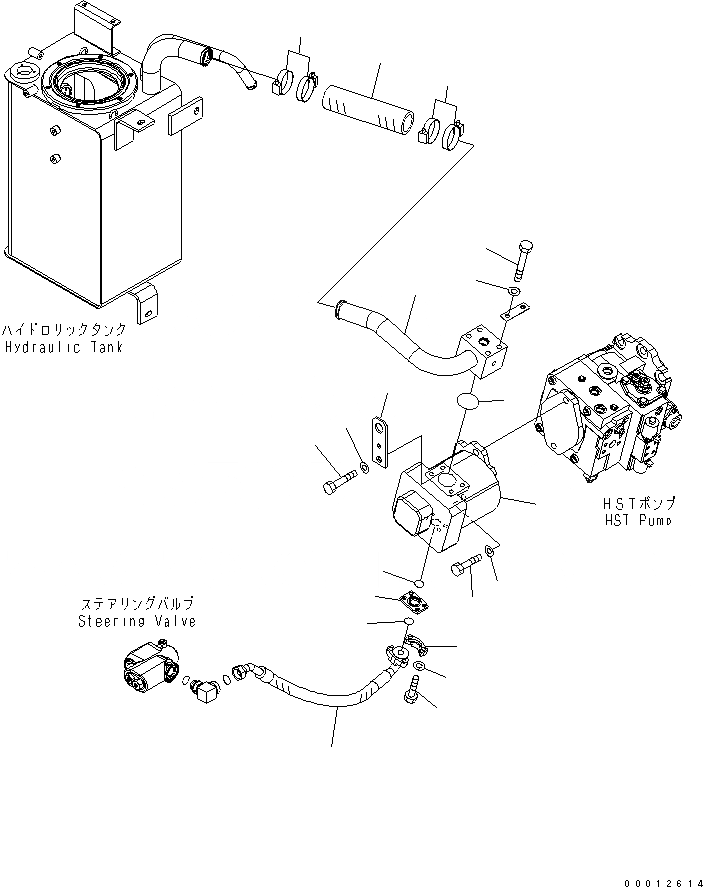 ハイドロリックタンク
Hydraulic Tank

HSTポンプ
HST Pump

ステアリングバルブ
Steering Valve

00012614