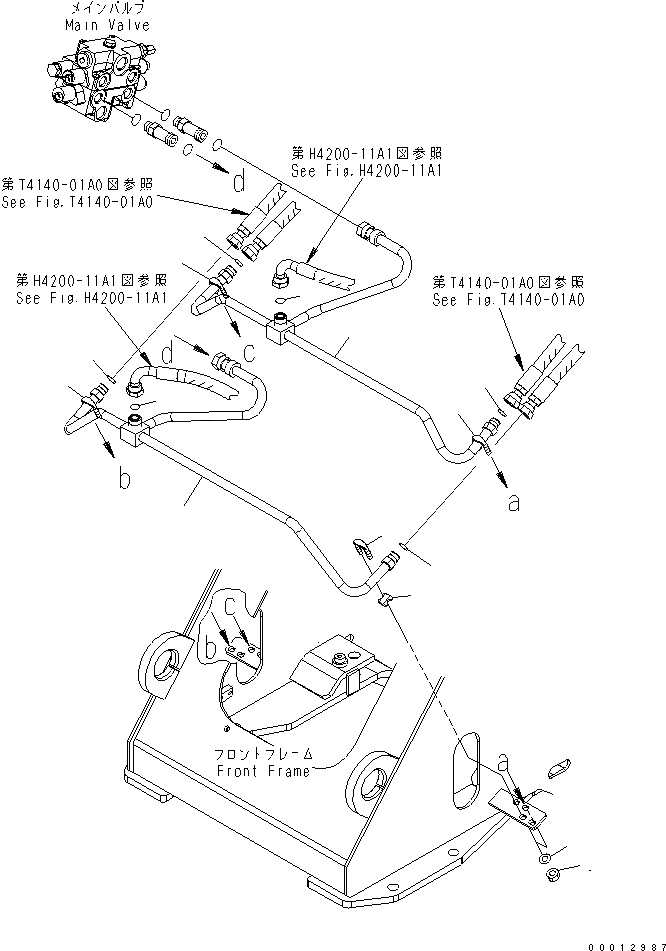 メインバルブ
Main Valve

第H4200-11A1図参照
See Fig.H4200-11A1

第T4140-01A0図参照
See Fig.T4140-01A0

d

第H4200-11A1図参照
See Fig.H4200-11A1

第T4140-01A0図参照
See Fig.T4140-01A0

d

c

b

a

c

b

フロントフレーム
Front Frame

a

00012987