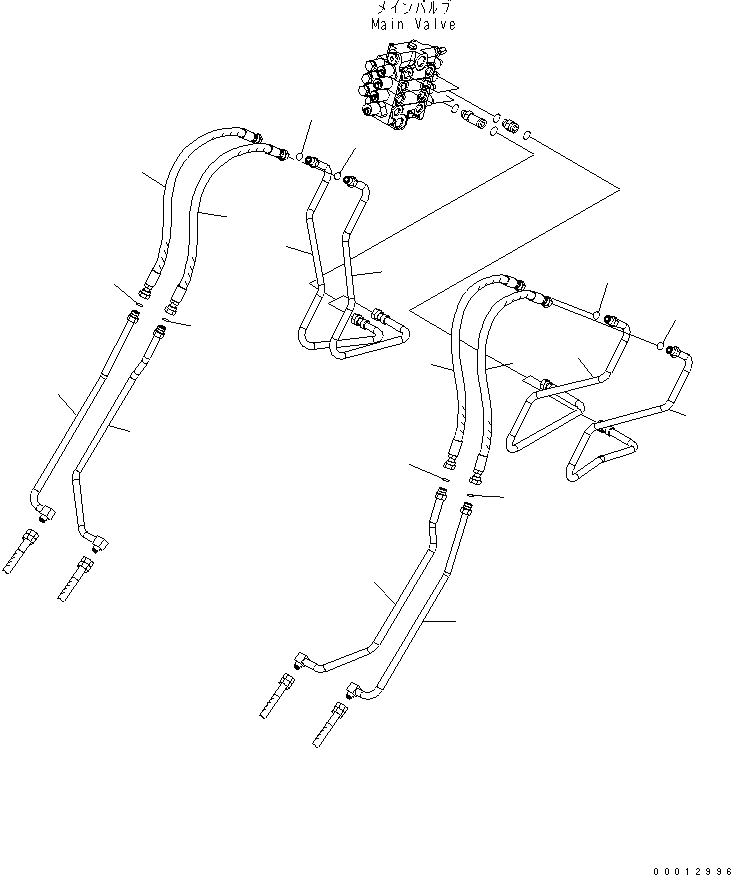 メインバルブ
Main Valve

00012996