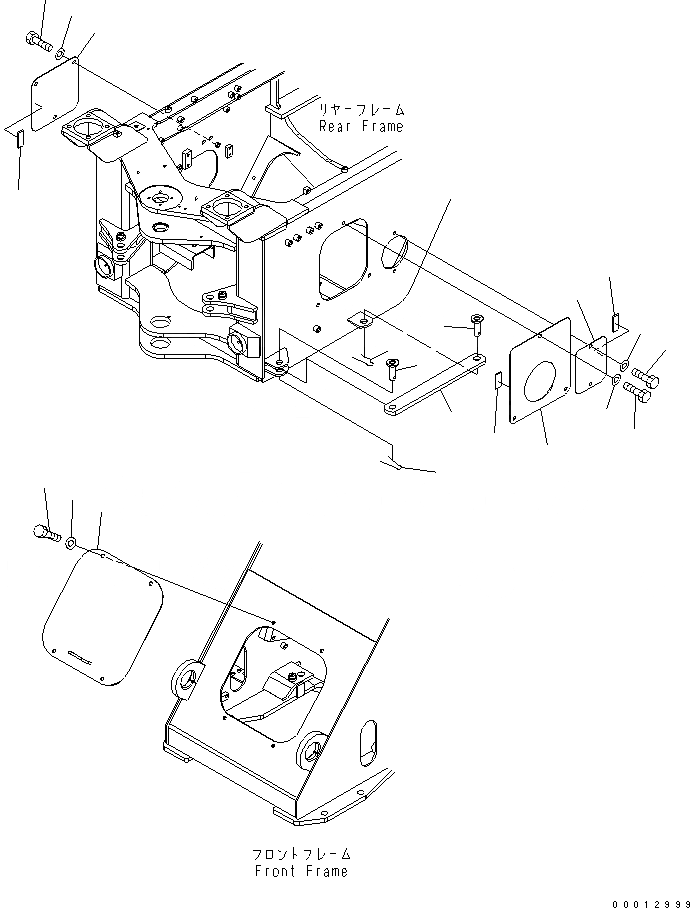 リヤーフレーム
Rear Frame

フロントフレーム
Front Frame

00012999