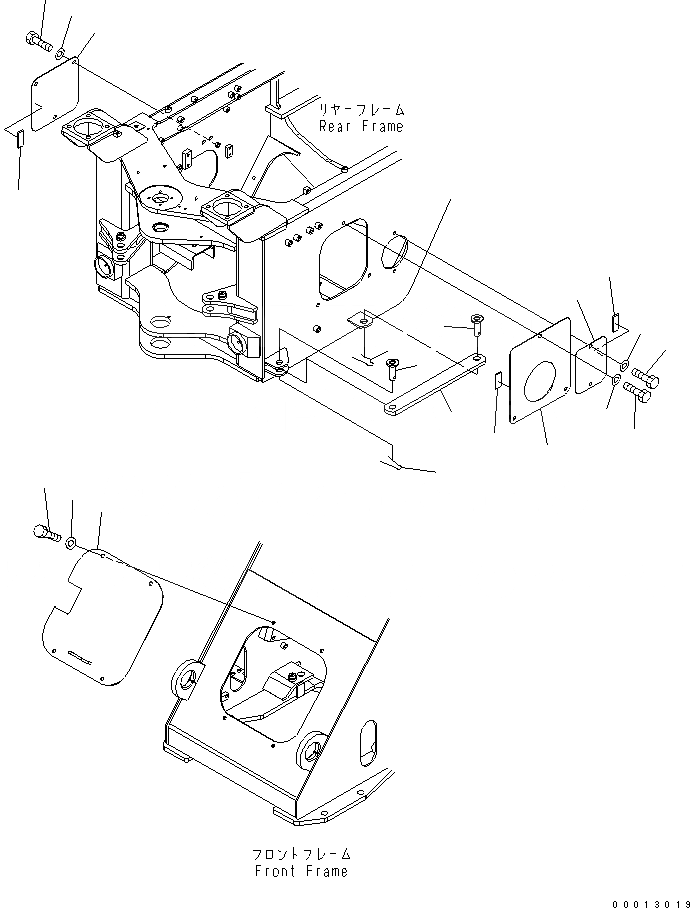 リヤーフレーム
Rear Frame

フロントフレーム
Front Frame

00013019