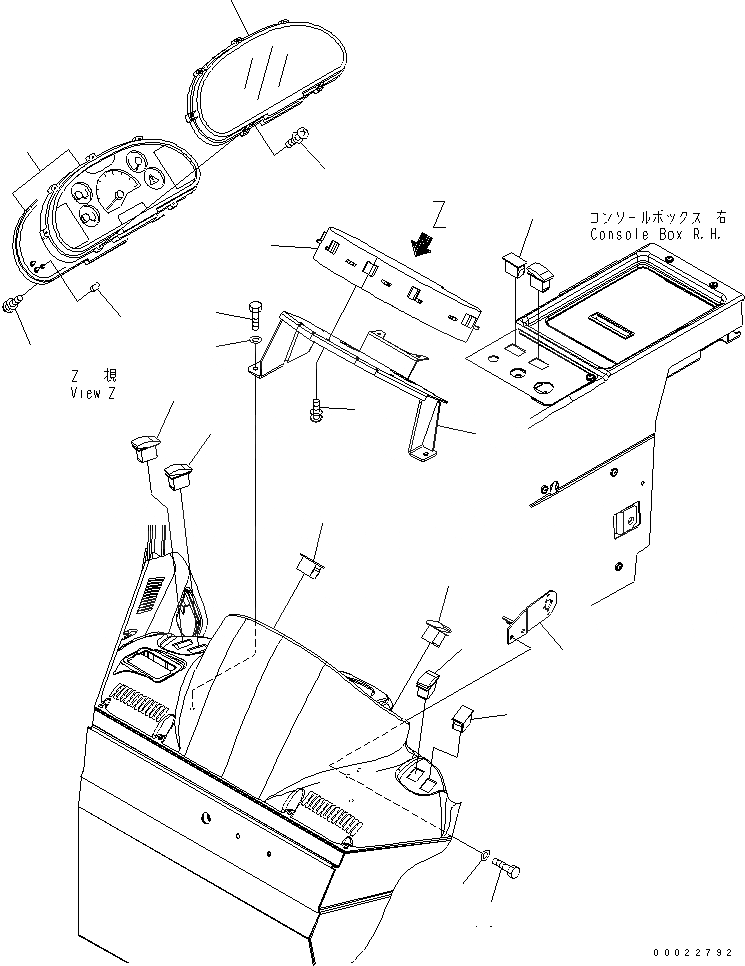 Z

コンソールボックス 右
Console Box R.H.

Z 視
View Z

00022792