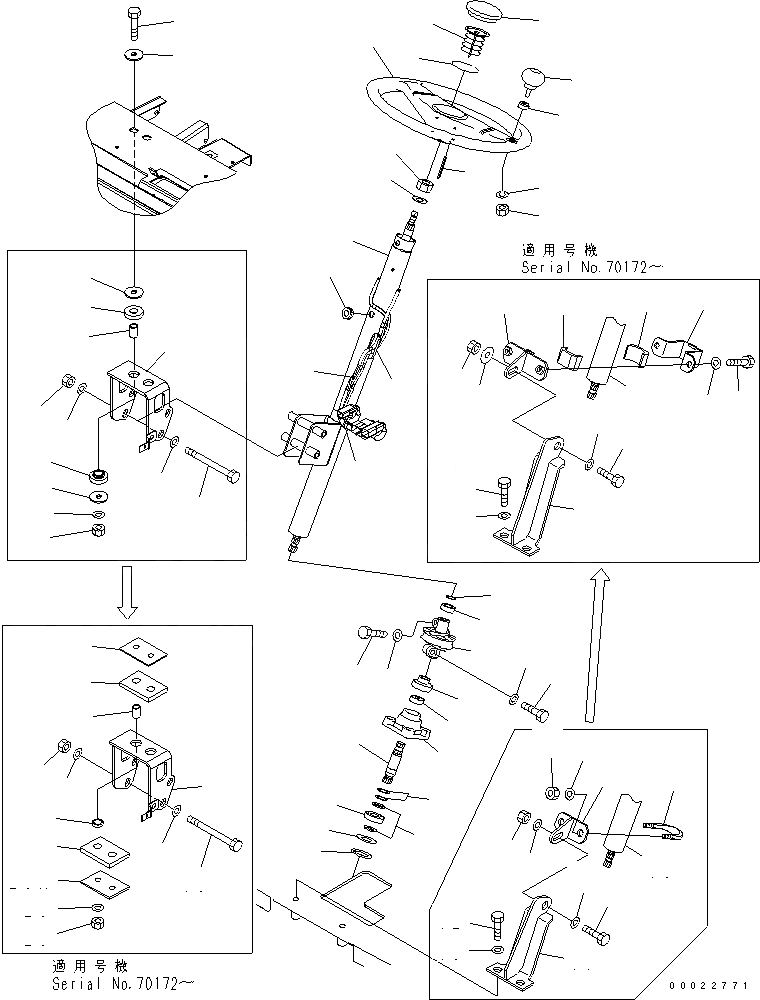 適用号機
Serial No.70172～

適用号機
Serial No.70172～

00022771