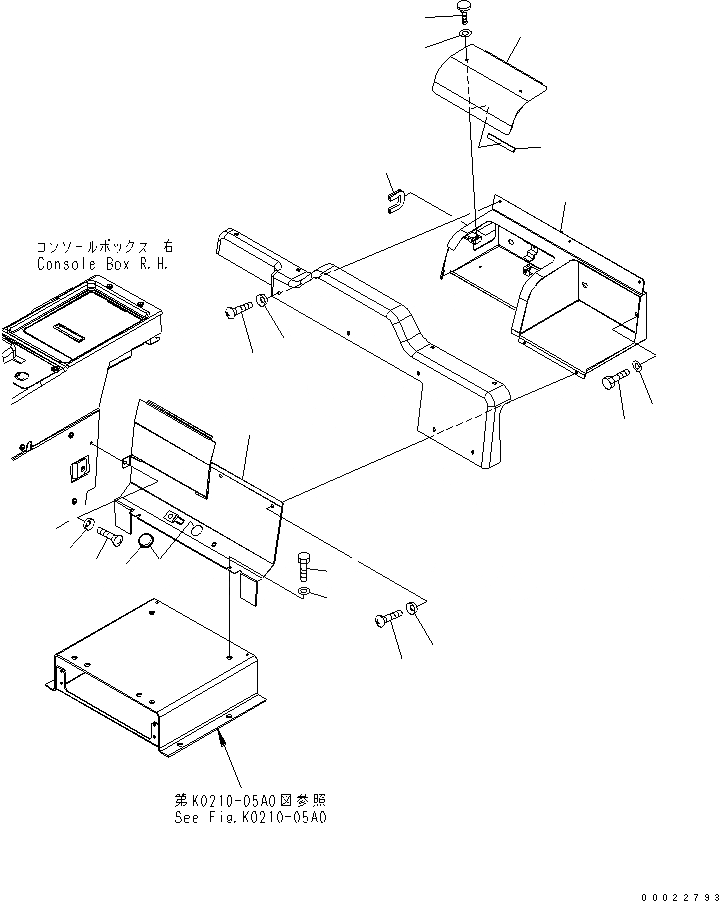 コンソールボックス 右
Console Box R.H.

第K0210-05A0図参照
See Fig.K0210-05A0

00022793