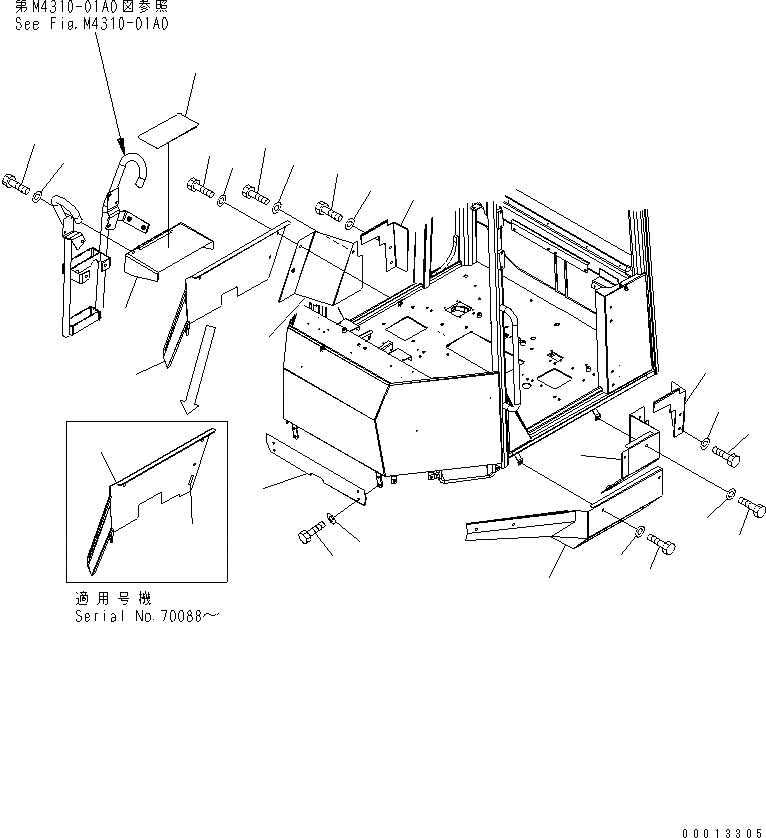 第M4310-01A0図参照
See Fig.M4310-01A0

適用号機
Serial No.70088~

00013305