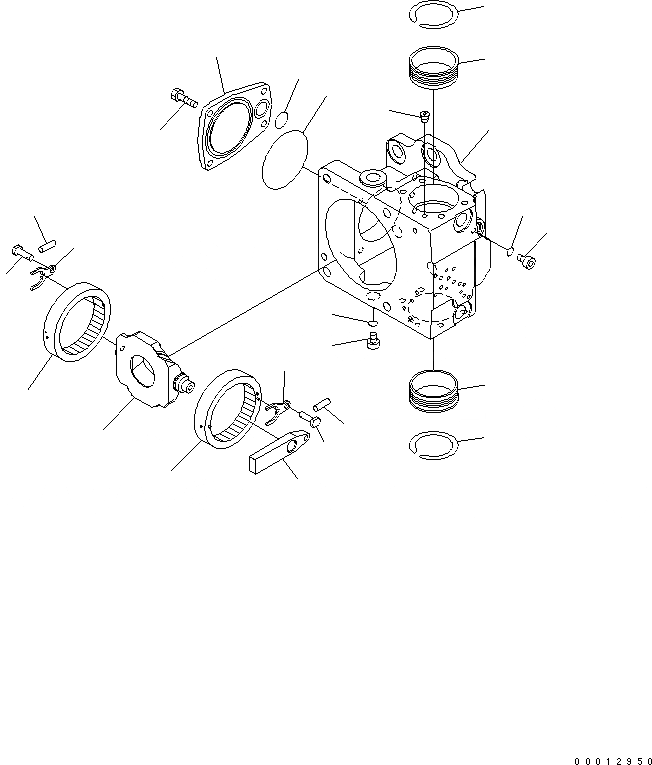 00012950