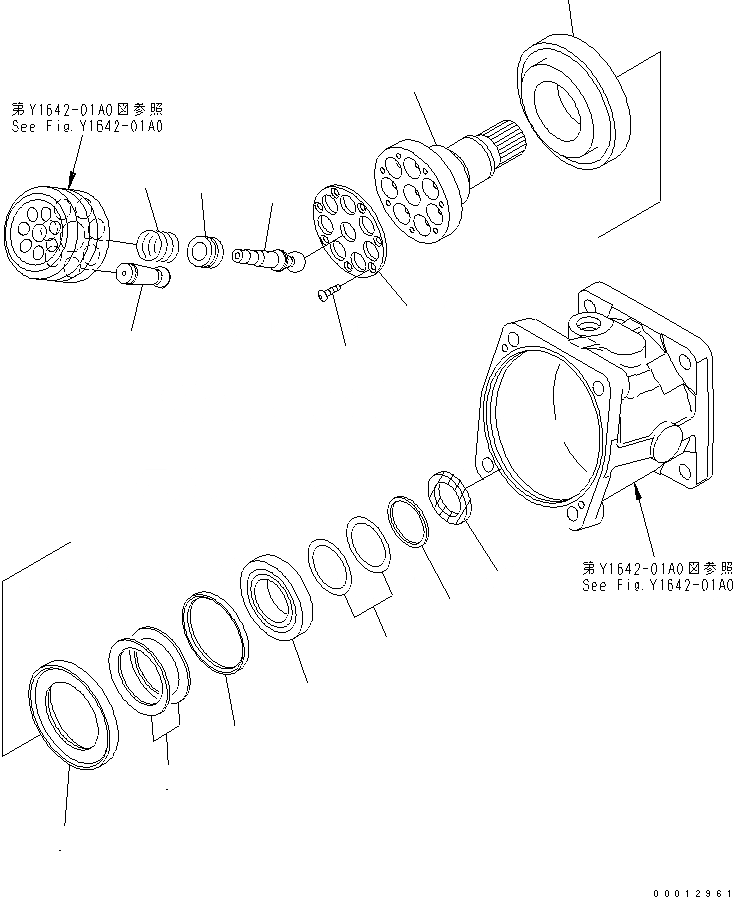 第Y1642-01A0図参照
See Fig.Y1642-01A0

第Y1642-01A0図参照
See Fig.Y1642-01A0

00012961