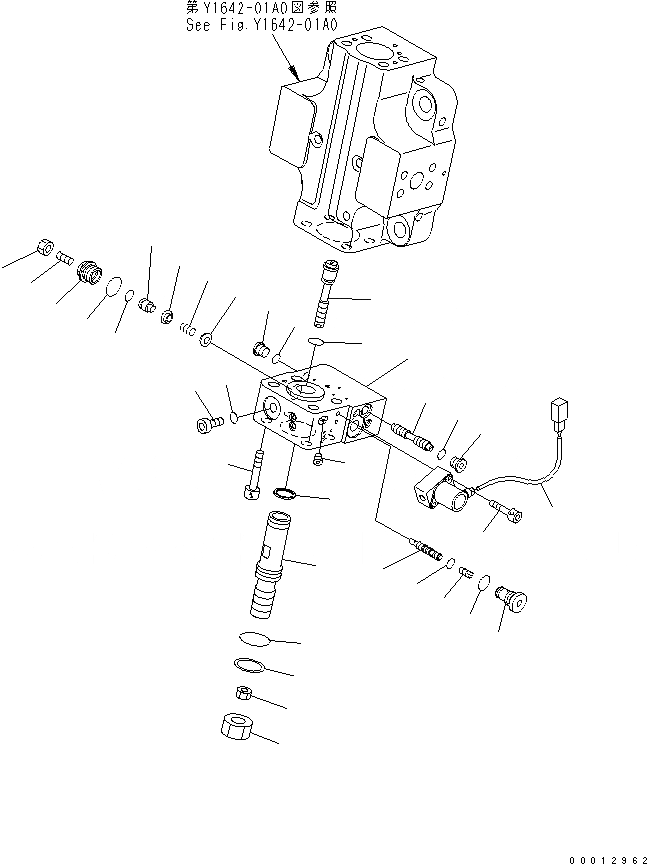 第Y1642-01A0図参照
See Fig.Y1642-01A0

00012962