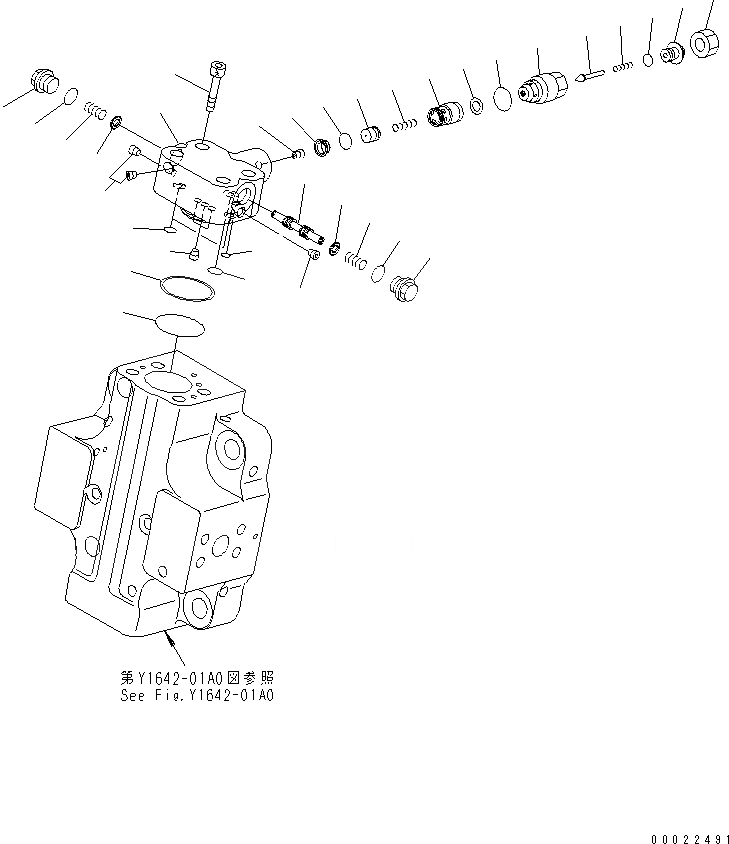 第Y1642-01A0図参照
See Fig.Y1642-01A0

00022491