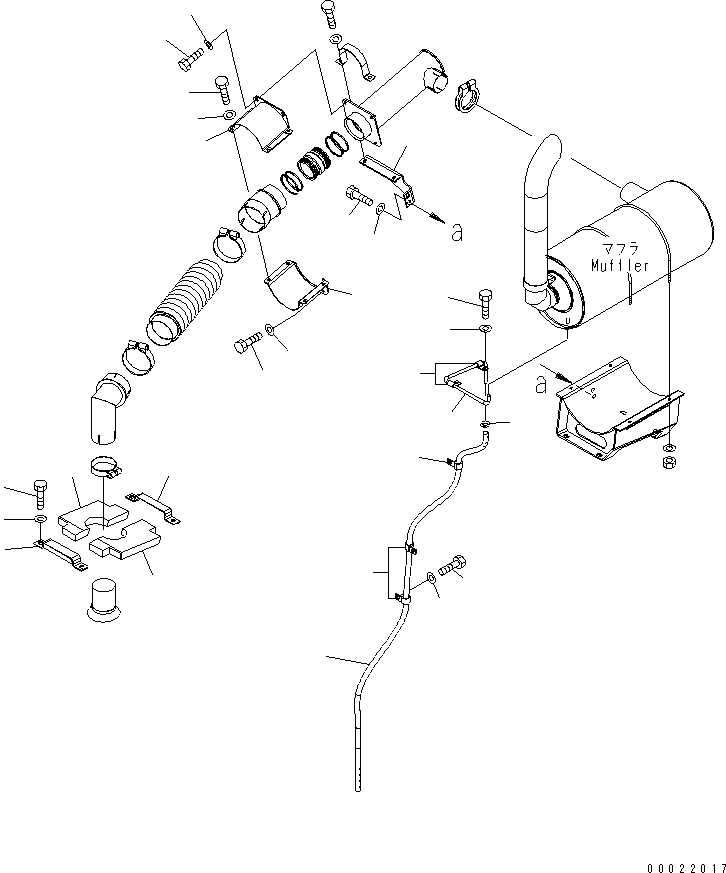 a

マフラ
Muffler

a

00022017