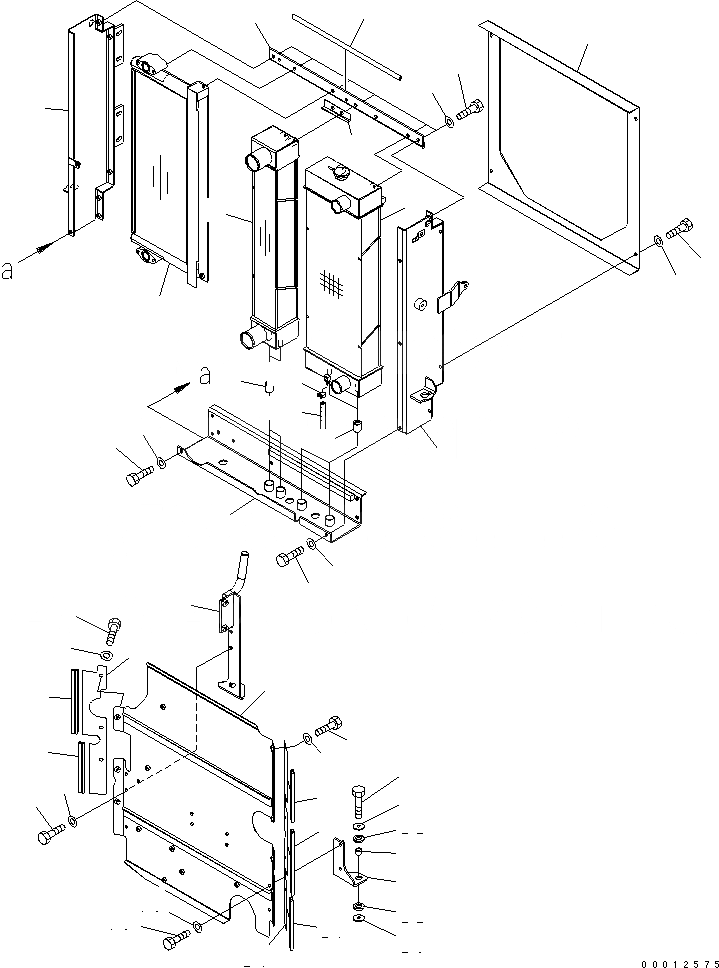 a

a

00012575