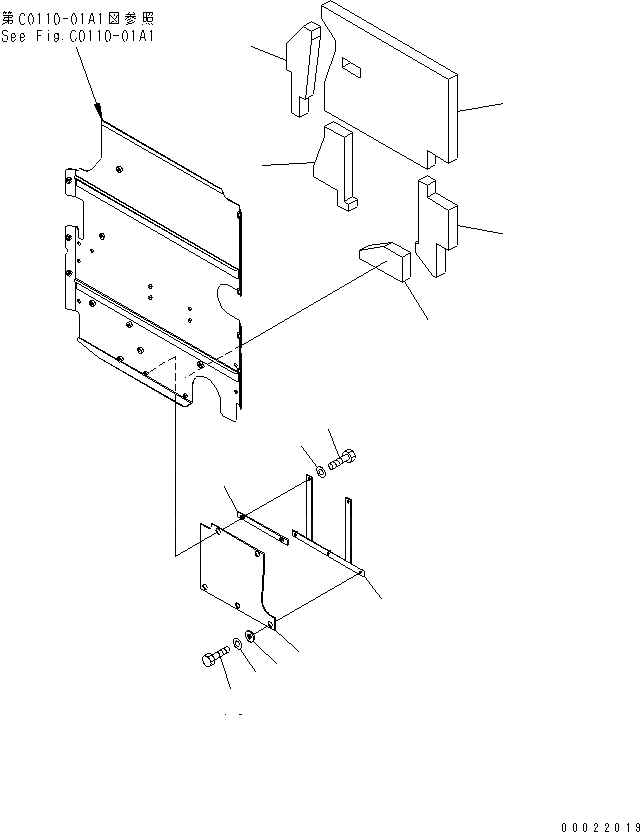 第C0110-01A1図参照
See Fig.C0110-01A1

00022019