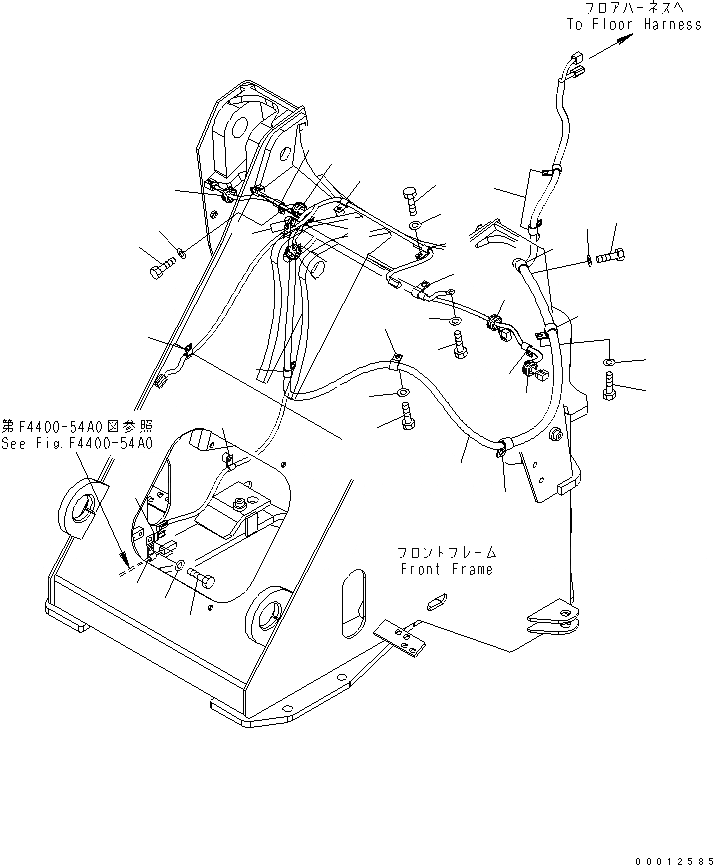 フロアハーネスへ
To Floor Harness

第F4400-54A0図参照
See Fig.F4400-54A0

フロントフレーム
Front Frame

00012585