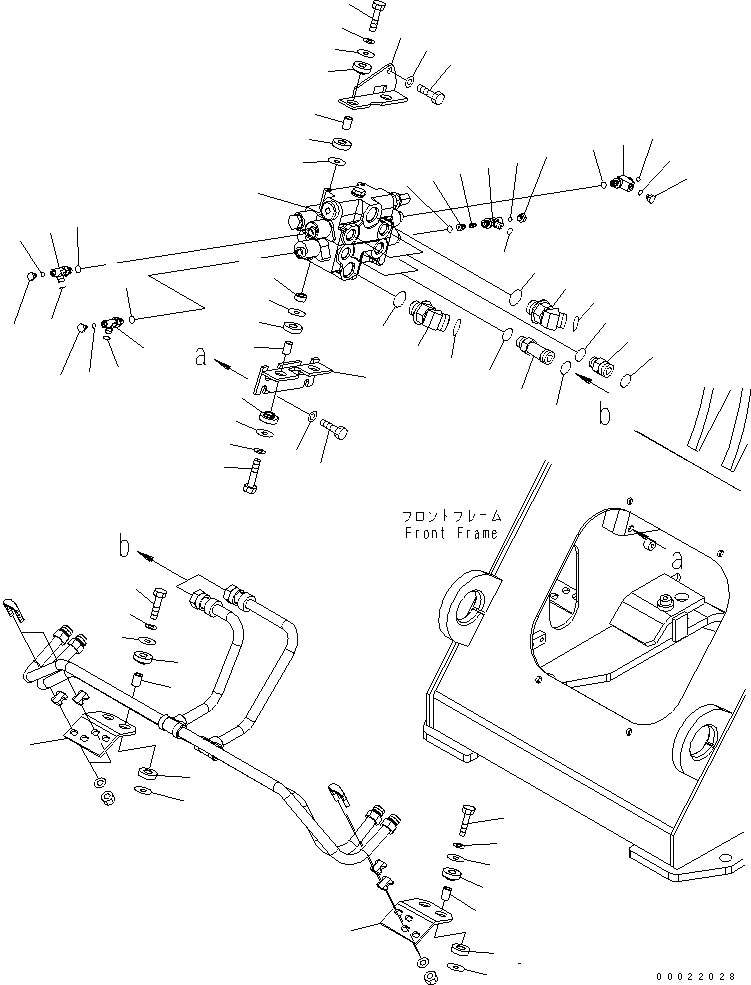 a

b

フロントフレーム
Front Frame

a

b

00022028