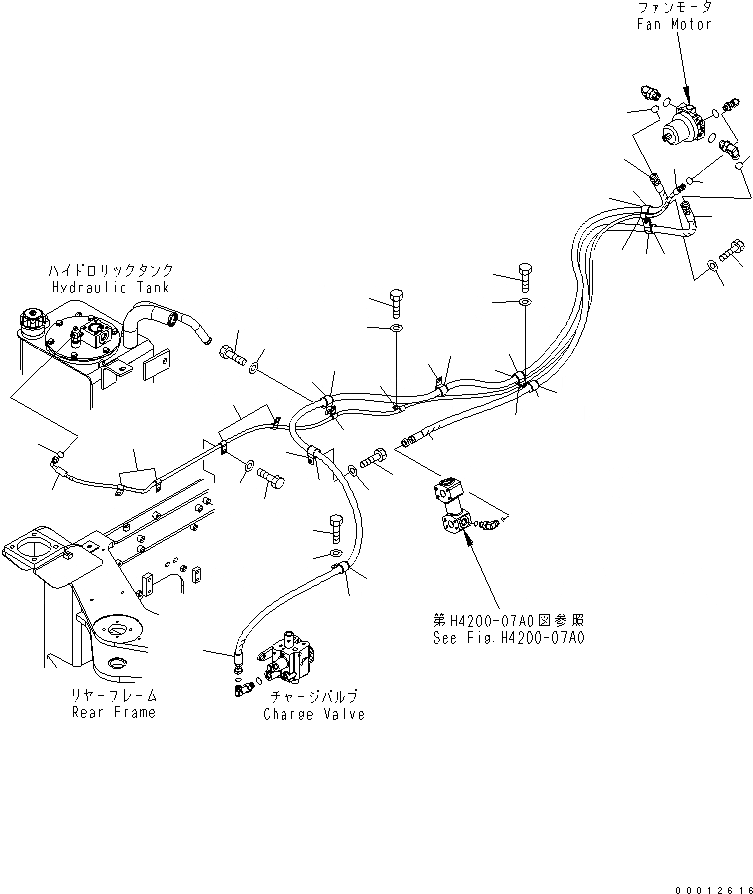 ファンモータ
Fan Motor

ハイドロリックタンク
Hydraulic Tank

第H4200-07A0図参照
See Fig.H4200-07A0

リヤーフレーム
Rear Frame

チャージバルブ
Charge Valve

00012616